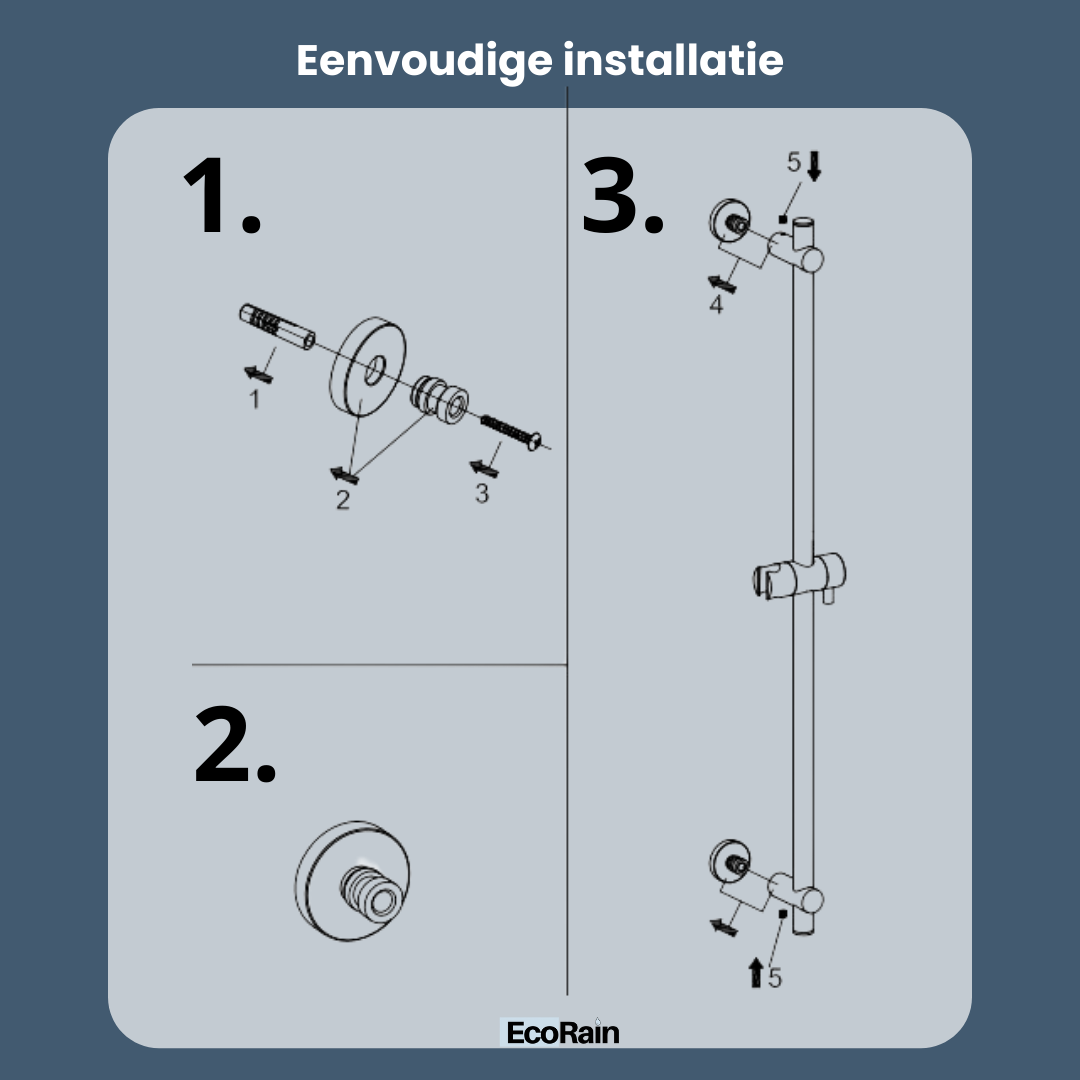 Eenvoudige installatie

1.

1

2

3

2.

3.

5

4

5

EcoRain